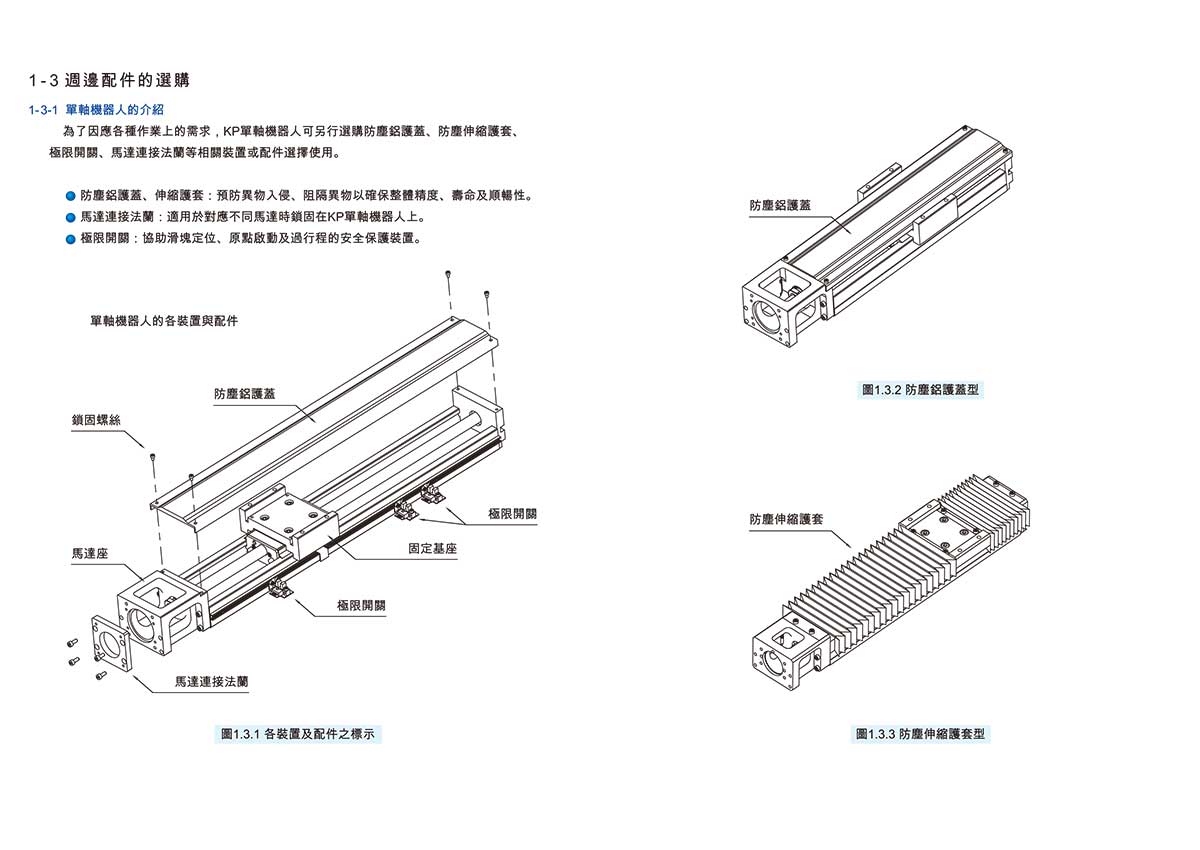 1-3 週邊配件的選購

1-3-1 單軸機器人的介紹

為了因應各種作業上的需求，KP單軸機器人可另行選購防塵鋁護蓋、防塵伸縮護套、極限開關、馬達連接法蘭等相關裝置或配件選擇使用。

防塵鋁護蓋、伸縮護套：預防異物入侵、阻隔異物以確保整體精度、壽命及順暢性。
馬達連接法蘭：適用於對應不同馬達時鎖固在KP單軸機器人上。
極限開關：協助滑塊定位、原點啟動及過行程的安全保護裝置。

單軸機器人的各裝置與配件

防塵鋁護蓋
鎖固螺絲
極限開關
固定基座
馬達座
極限開關
馬達連接法蘭

圖1.3.1 各裝置及配件之標示

防塵鋁護蓋

圖1.3.2 防塵鋁護蓋型

防塵伸縮護套

圖1.3.3 防塵伸縮護套型